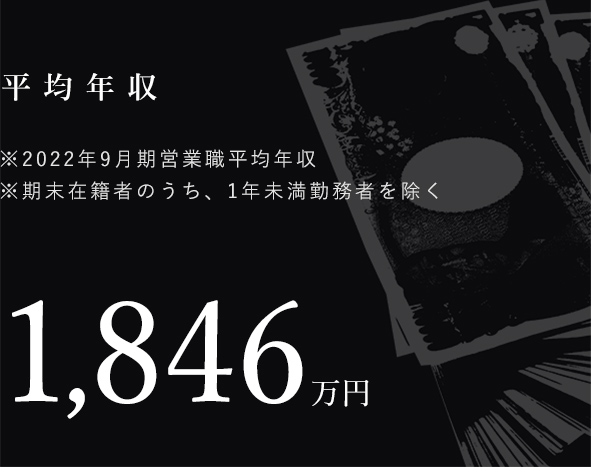 平均年収

※2022年9月期営業職平均年収
※期末在籍者のうち、1年未満勤務者を除く

1,846万円