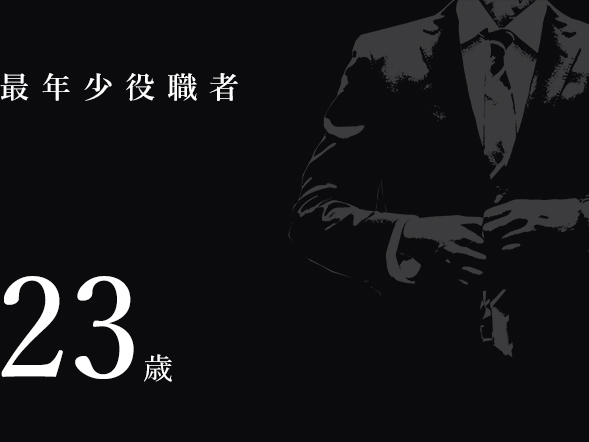 最年少役職者

23歳