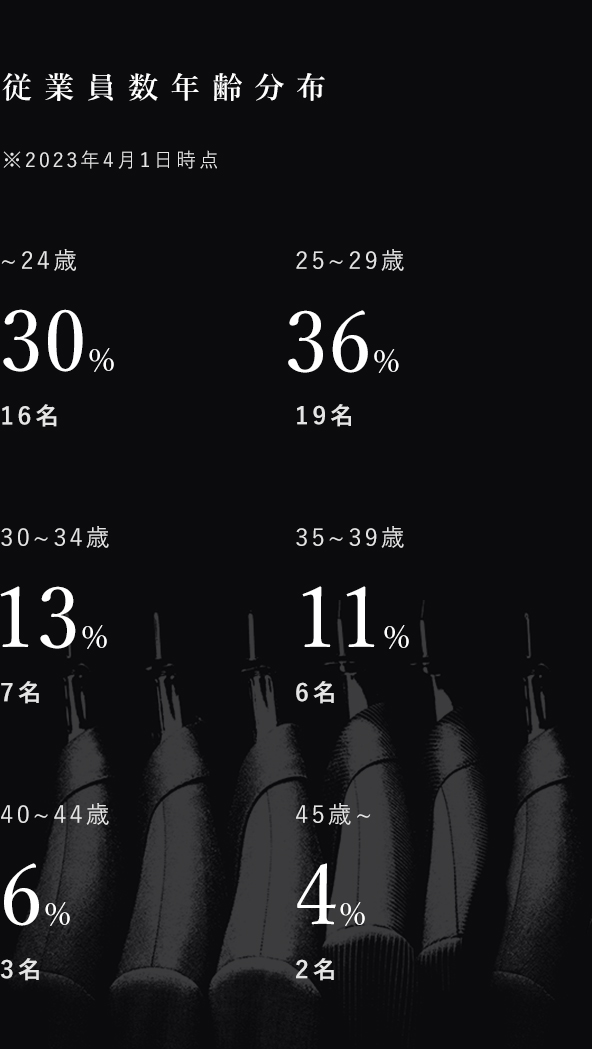 従業員数年齢分布

※2023年4月1日時点

~24歳

30%

16名

25~29歳

36%

19名

30~34歳

13%

7名

35~39歳

11%

6名

40~44歳

6%

3名

45歳~

4%

2名