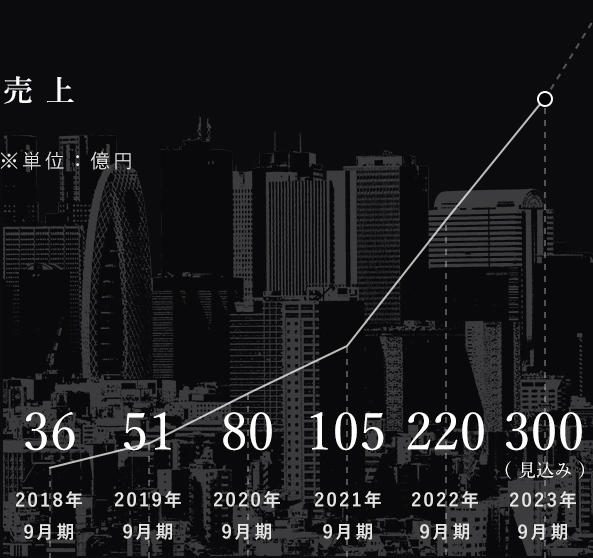 売上

※単位：億円

36 51 80 105 220 300
（見込み）

2018年
9月期

2019年
9月期

2020年
9月期

2021年
9月期

2022年
9月期

2023年
9月期